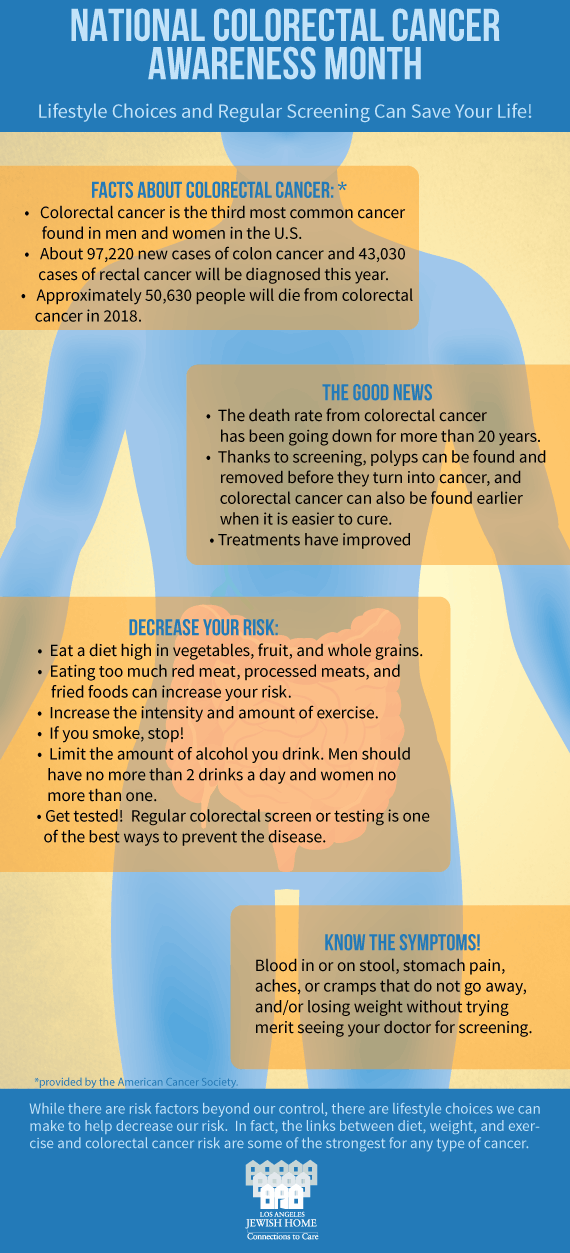 NATIONAL COLORECTAL CANCER AWARENESS MONTH

Lifestyle Choices and Regular Screening Can Save Your Life!

FACTS ABOUT COLORECTAL CANCER: *

• Colorectal cancer is the third most common cancer found in men and women in the U.S.
• About 97,220 new cases of colon cancer and 43,030 cases of rectal cancer will be diagnosed this year.
• Approximately 50,630 people will die from colorectal cancer in 2018.

THE GOOD NEWS

• The death rate from colorectal cancer has been going down for more than 20 years.
• Thanks to screening, polyps can be found and removed before they turn into cancer, and colorectal cancer can also be found earlier when it is easier to cure.
• Treatments have improved

DECREASE YOUR RISK:

• Eat a diet high in vegetables, fruit, and whole grains.
• Eating too much red meat, processed meats, and fried foods can increase your risk.
• Increase the intensity and amount of exercise.
• If you smoke, stop!
• Limit the amount of alcohol you drink. Men should have no more than 2 drinks a day and women no more than one.
• Get tested! Regular colorectal screen or testing is one of the best ways to prevent the disease.

KNOW THE SYMPTOMS!

Blood in or on stool, stomach pain, aches, or cramps that do not go away, and/or losing weight without trying merit seeing your doctor for screening.

*provided by the American Cancer Society.

While there are risk factors beyond our control, there are lifestyle choices we can make to help decrease our risk. In fact, the links between diet, weight, and exercise and colorectal cancer risk are some of the strongest for any type of cancer.

LOS ANGELES
JEWISH HOME
Connections to Care