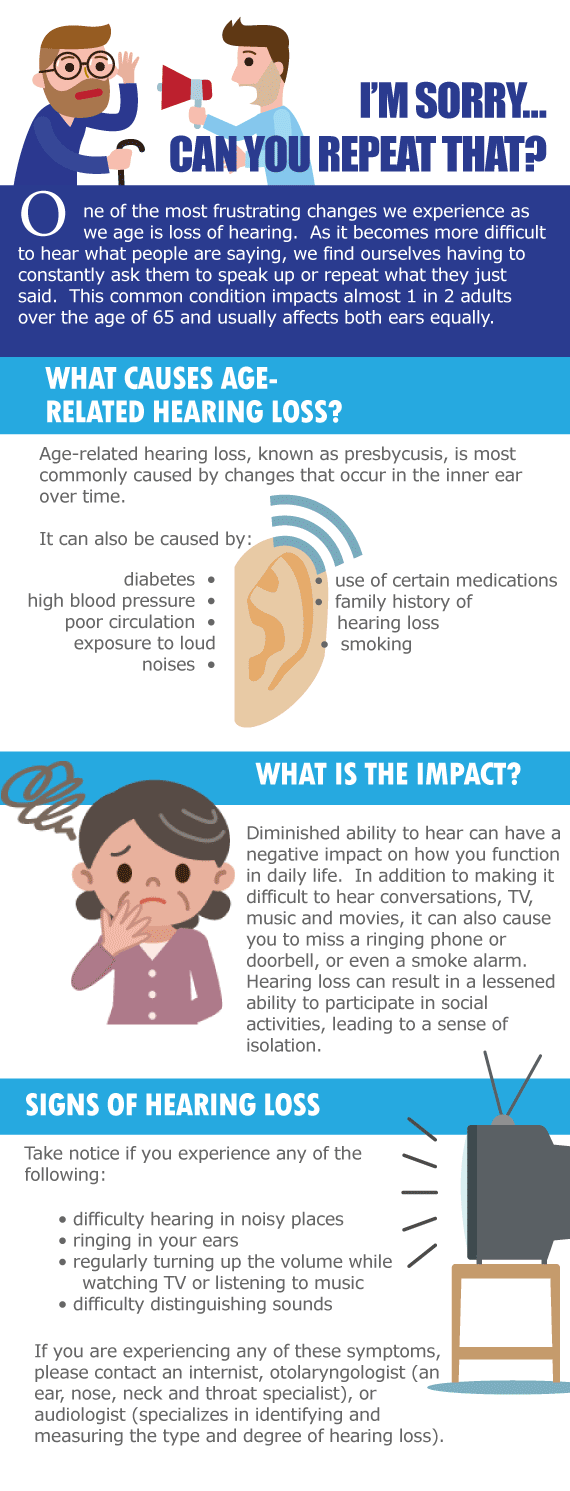 I'M SORRY... CAN YOU REPEAT THAT?

One of the most frustrating changes we experience as we age is loss of hearing. As it becomes more difficult to hear what people are saying, we find ourselves having to constantly ask them to speak up or repeat what they just said. This common condition impacts almost 1 in 2 adults over the age of 65 and usually affects both ears equally.

WHAT CAUSES AGE-RELATED HEARING LOSS?

Age-related hearing loss, known as presbycusis, is most commonly caused by changes that occur in the inner ear over time.

It can also be caused by:

diabetes •
high blood pressure •
poor circulation •
exposure to loud noises •

• use of certain medications
• family history of hearing loss
• smoking

WHAT IS THE IMPACT?

Diminished ability to hear can have a negative impact on how you function in daily life. In addition to making it difficult to hear conversations, TV, music and movies, it can also cause you to miss a ringing phone or doorbell, or even a smoke alarm. Hearing loss can result in a lessened ability to participate in social activities, leading to a sense of isolation.

SIGNS OF HEARING LOSS

Take notice if you experience any of the following:

• difficulty hearing in noisy places
• ringing in your ears
• regularly turning up the volume while watching TV or listening to music
• difficulty distinguishing sounds

If you are experiencing any of these symptoms, please contact an internist, otolaryngologist (an ear, nose, neck and throat specialist), or audiologist (specializes in identifying and measuring the type and degree of hearing loss).