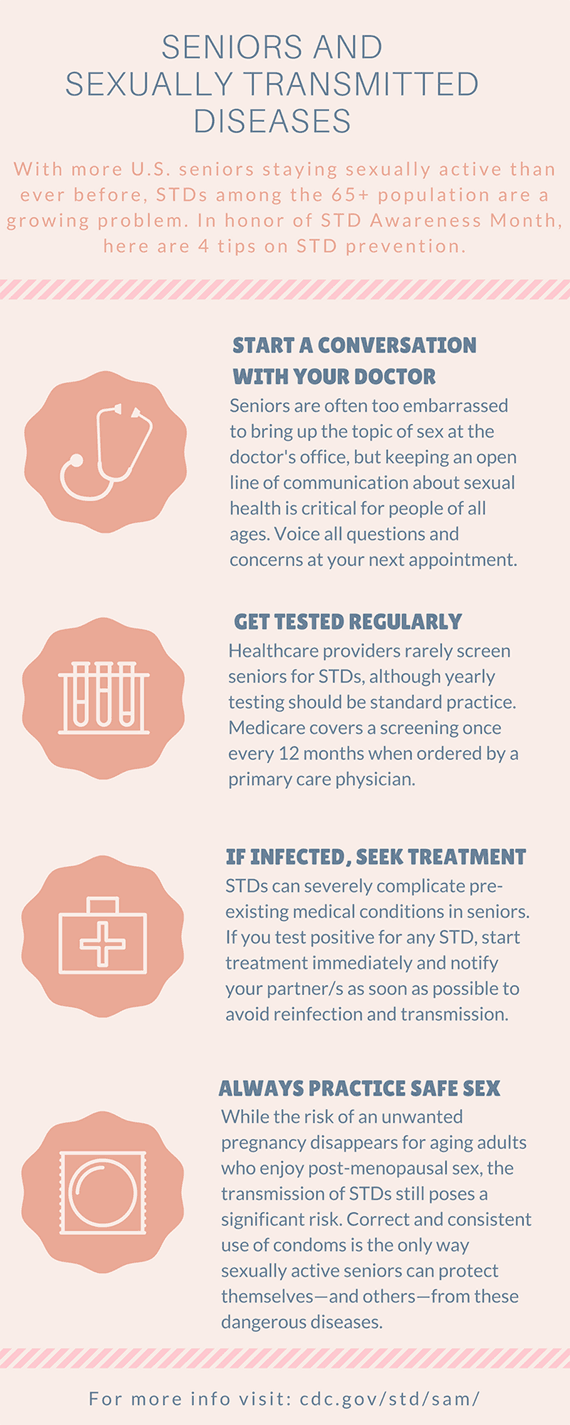 SENIORS AND SEXUALLY TRANSMITTED DISEASES

With more U.S. seniors staying sexually active than ever before, STDs among the 65+ population are a growing problem. In honor of STD Awareness Month, here are 4 tips on STD prevention.

START A CONVERSATION WITH YOUR DOCTOR

Seniors are often too embarrassed to bring up the topic of sex at the doctor's office, but keeping an open line of communication about sexual health is critical for people of all ages. Voice all questions and concerns at your next appointment.

GET TESTED REGULARLY

Healthcare providers rarely screen seniors for STDs, although yearly testing should be standard practice. Medicare covers a screening once every 12 months when ordered by a primary care physician.

IF INFECTED, SEEK TREATMENT

STDs can severely complicate pre-existing medical conditions in seniors. If you test positive for any STD, start treatment immediately and notify your partner/s as soon as possible to avoid reinfection and transmission.

ALWAYS PRACTICE SAFE SEX

While the risk of an unwanted pregnancy disappears for aging adults who enjoy post-menopausal sex, the transmission of STDs still poses a significant risk. Correct and consistent use of condoms is the only way sexually active seniors can protect themselves—and others—from these dangerous diseases.

For more info visit: cdc.gov/std/sam/